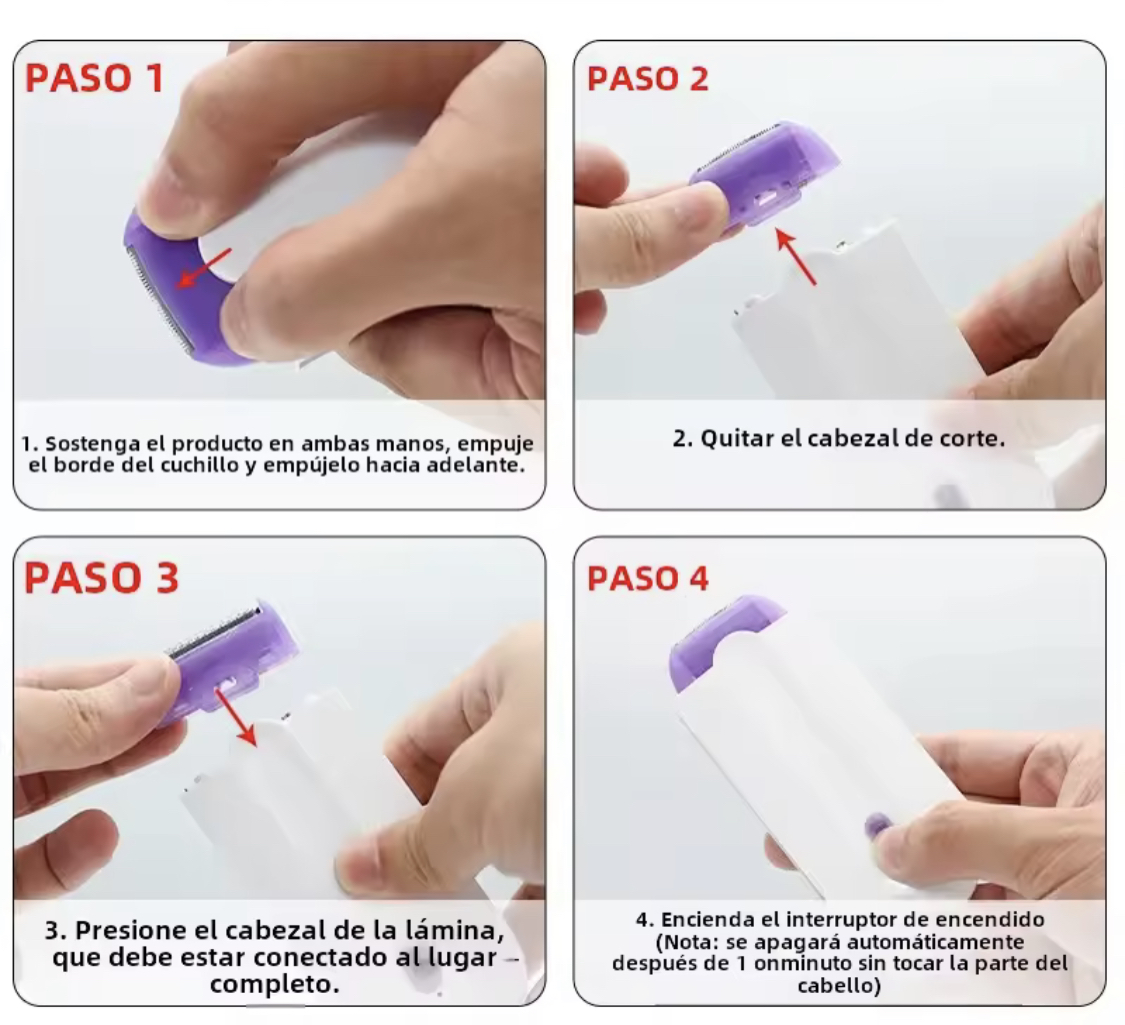 PASO 1

1. Sostenga el producto en ambas manos, empuje el borde del cuchillo y empújelo hacia adelante.

PASO 2

2. Quitar el cabezal de corte.

PASO 3

3. Presione el cabezal de la lámina, que debe estar conectado al lugar completo.

PASO 4

4. Encienda el interruptor de encendido (Nota: se apagará automáticamente después de 1 onminuto sin tocar la parte del cabello)